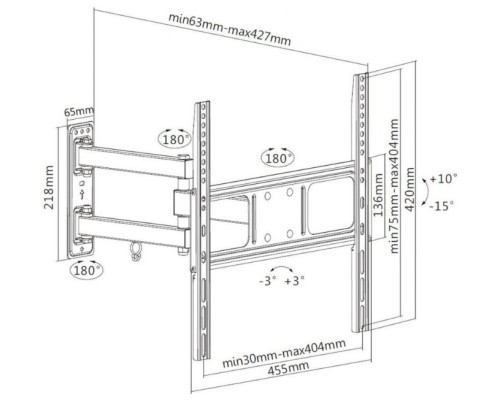 min63mm-max427mm
65mm
218mm
180°
180°
180°
136mm
min75mm-max404mm
420mm
+10°
-15°
-3°
+3°
min30mm-max404mm
455mm